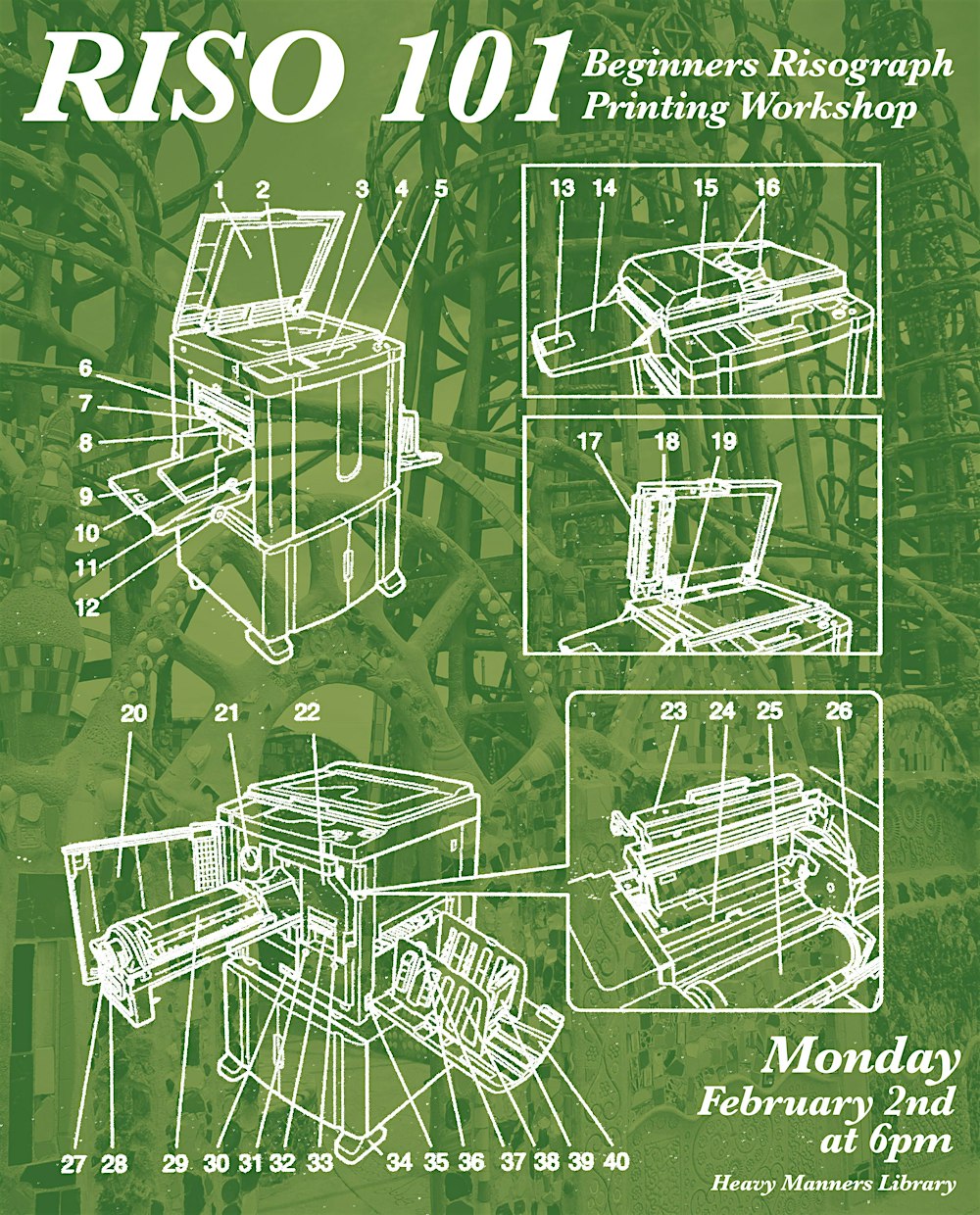 RISO 101 Beginners Risograph Printing Workshop

1 2 3 4 5
6
7
8
9
10
11
12

13 14 15 16

17 18 19

20 21 22

23 24 25 26

27 28 29 30 31 32 33 34 35 36 37 38 39 40

Monday February 2nd at 6pm

Heavy Manners Library